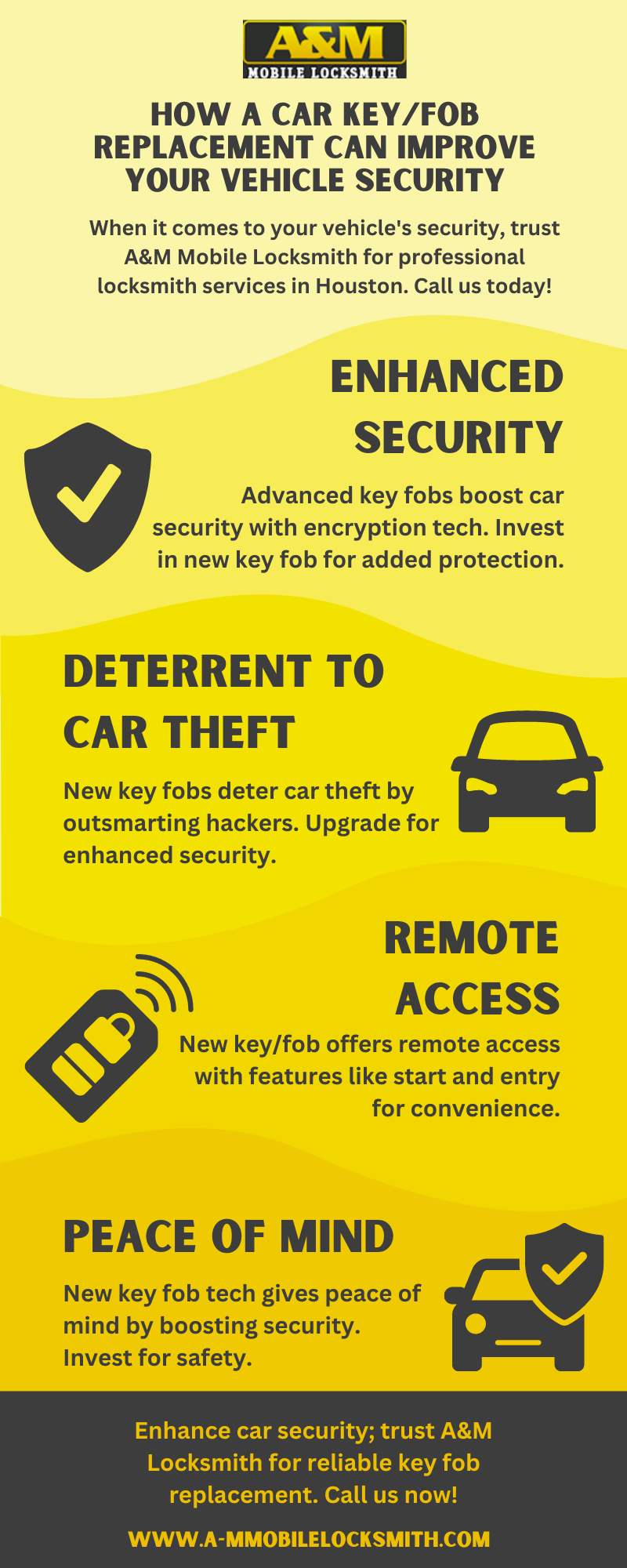 A&M
MOBILE LOCKSMITH

HOW A CAR KEY/FOB REPLACEMENT CAN IMPROVE YOUR VEHICLE SECURITY

When it comes to your vehicle's security, trust A&M Mobile Locksmith for professional locksmith services in Houston. Call us today!

ENHANCED SECURITY

Advanced key fobs boost car security with encryption tech. Invest in new key fob for added protection.

DETERRENT TO CAR THEFT

New key fobs deter car theft by outsmarting hackers. Upgrade for enhanced security.

REMOTE ACCESS

New key/fob offers remote access with features like start and entry for convenience.

PEACE OF MIND

New key fob tech gives peace of mind by boosting security. Invest for safety.

Enhance car security; trust A&M Locksmith for reliable key fob replacement. Call us now!

WWW.A-MMOBILELOCKSMITH.COM