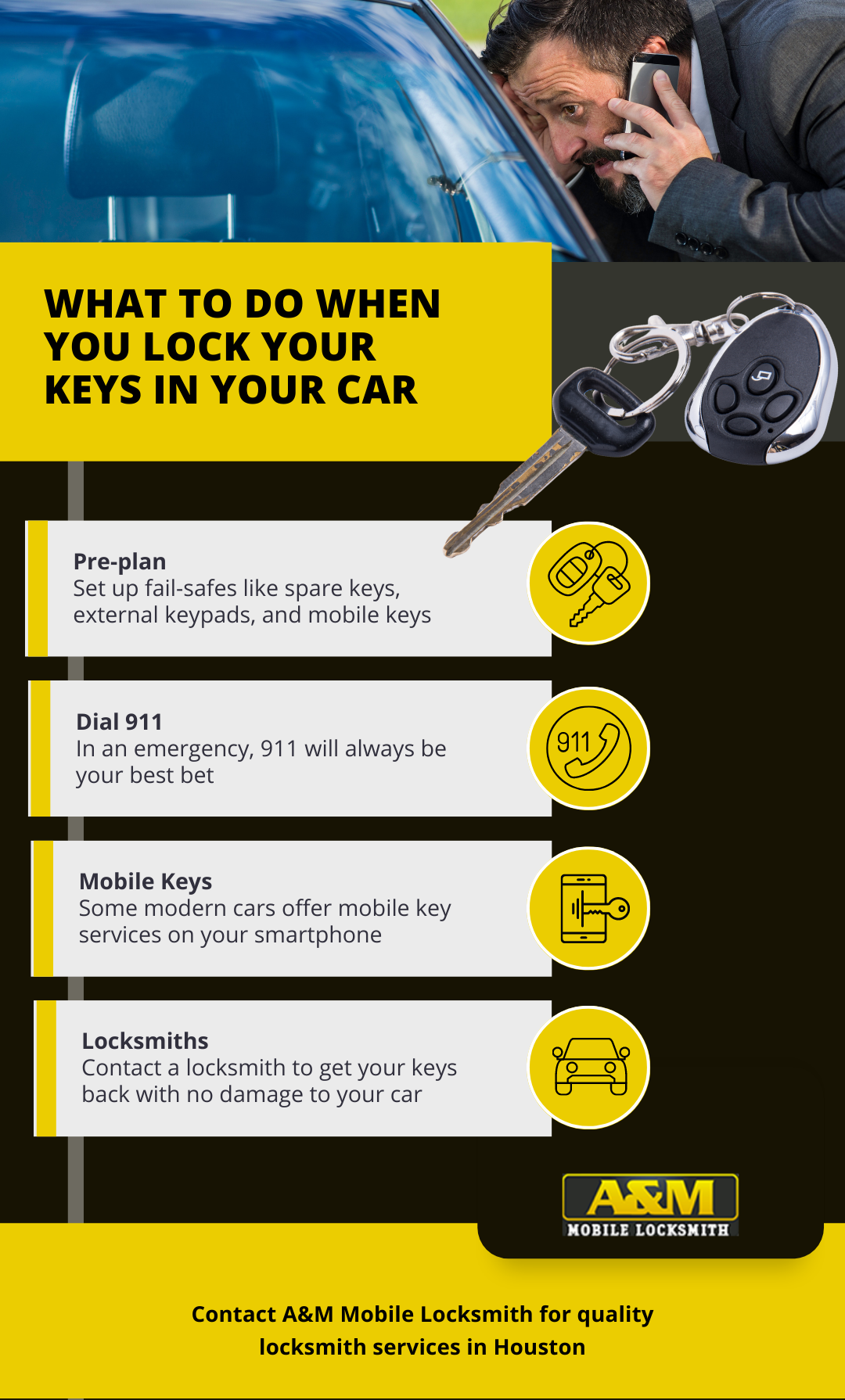 WHAT TO DO WHEN YOU LOCK YOUR KEYS IN YOUR CAR

Pre-plan
Set up fail-safes like spare keys, external keypads, and mobile keys

Dial 911
In an emergency, 911 will always be your best bet

911

Mobile Keys
Some modern cars offer mobile key services on your smartphone

Locksmiths
Contact a locksmith to get your keys back with no damage to your car

A&M
MOBILE LOCKSMITH

Contact A&M Mobile Locksmith for quality locksmith services in Houston